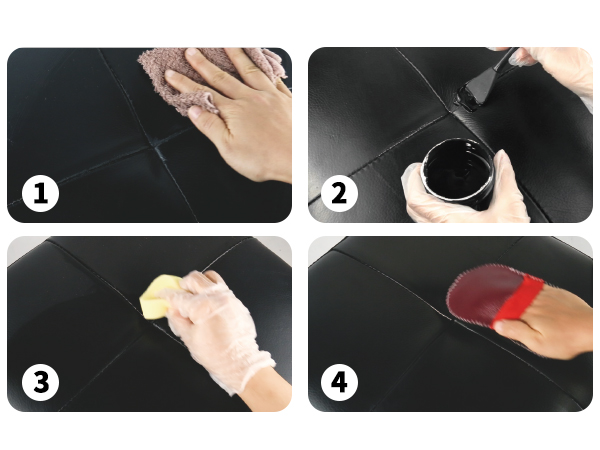 1

2

3

4