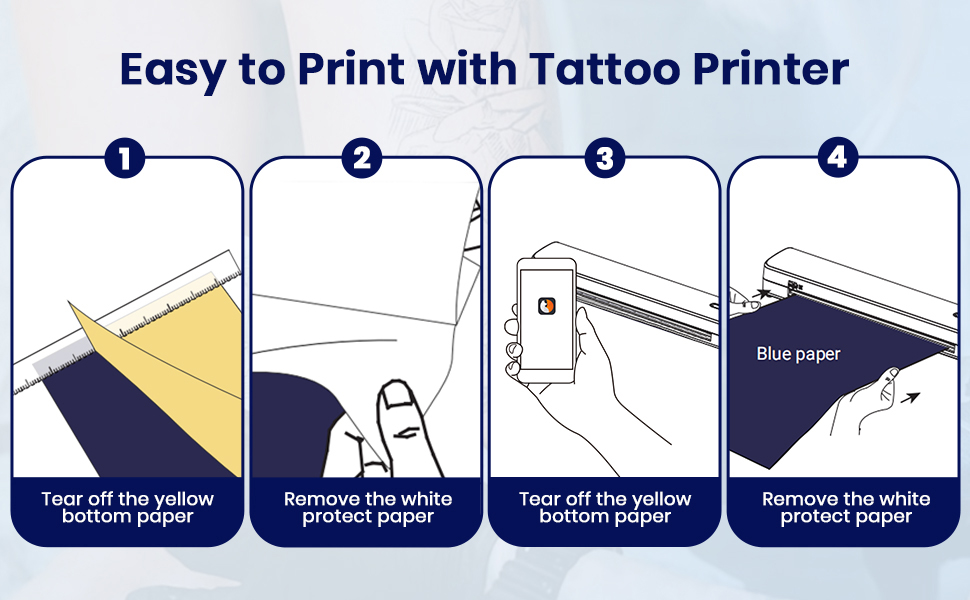 Easy to Print with Tattoo Printer

1

Tear off the yellow bottom paper

2

Remove the white protect paper

3

Tear off the yellow bottom paper

4

Blue paper

Remove the white protect paper