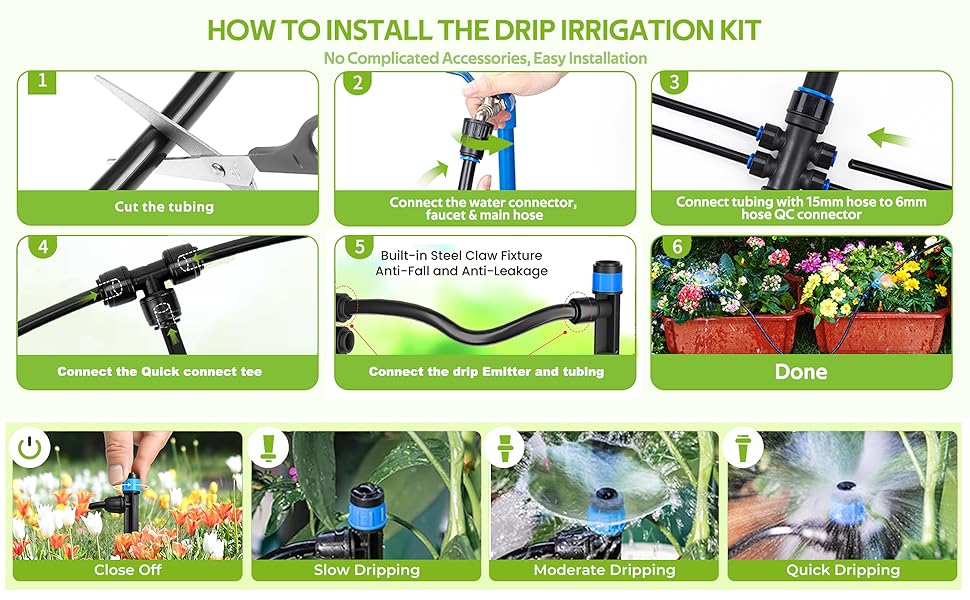 HOW TO INSTALL THE DRIP IRRIGATION KIT

No Complicated Accessories, Easy Installation

1
Cut the tubing

2
Connect the water connector, faucet & main hose

3
Connect tubing with 15mm hose to 6mm hose QC connector

4
Connect the Quick connect tee

5
Built-in Steel Claw Fixture
Anti-Fall and Anti-Leakage
Connect the drip Emitter and tubing

6
Done

Close Off

Slow Dripping

Moderate Dripping

Quick Dripping