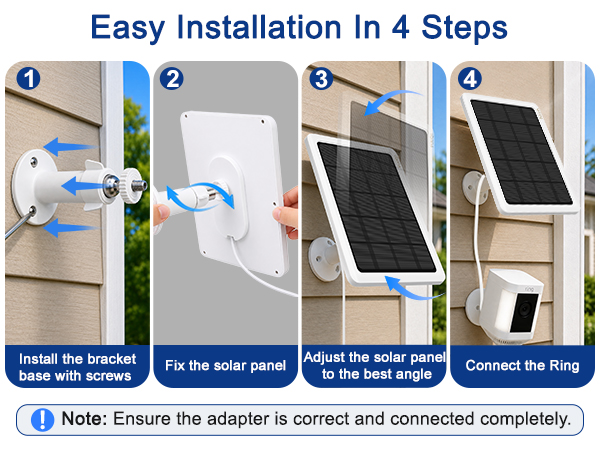 Easy Installation In 4 Steps

1
Install the bracket base with screws

2
Fix the solar panel

3
Adjust the solar panel to the best angle

4
ring
Connect the Ring

Note: Ensure the adapter is correct and connected completely.