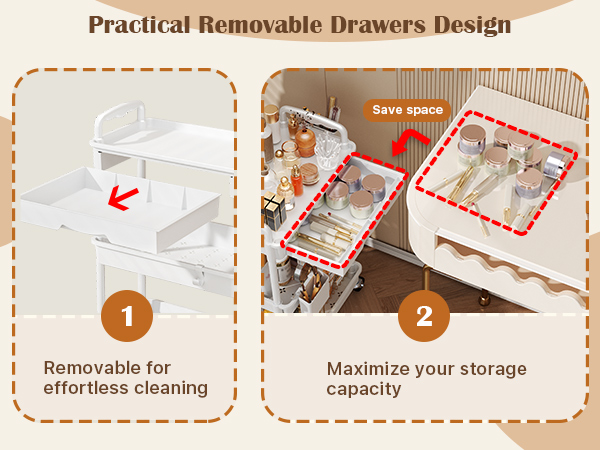 Practical Removable Drawers Design

1

Removable for effortless cleaning

Save space

2

Maximize your storage capacity