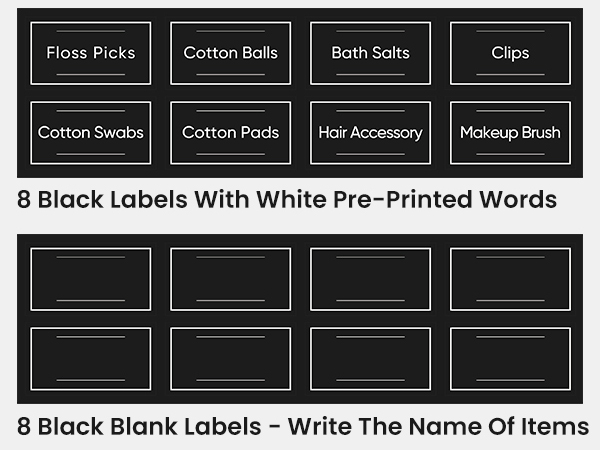 Floss Picks

Cotton Balls

Bath Salts

Clips

Cotton Swabs

Cotton Pads

Hair Accessory

Makeup Brush

8 Black Labels With White Pre-Printed Words

8 Black Blank Labels - Write The Name Of Items