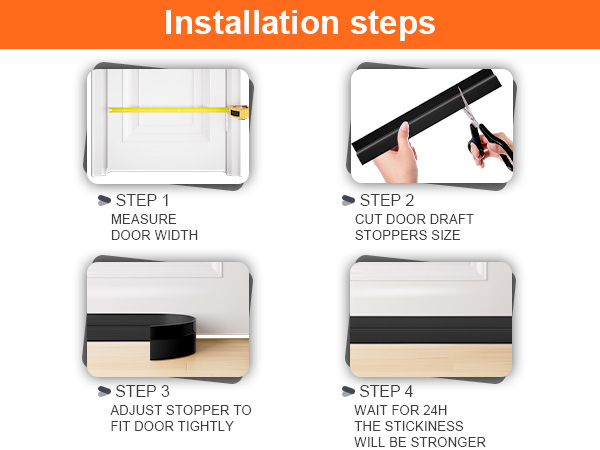 Installation steps

STEP 1
MEASURE DOOR WIDTH

STEP 2
CUT DOOR DRAFT STOPPERS SIZE

STEP 3
ADJUST STOPPER TO FIT DOOR TIGHTLY

STEP 4
WAIT FOR 24H THE STICKINESS WILL BE STRONGER