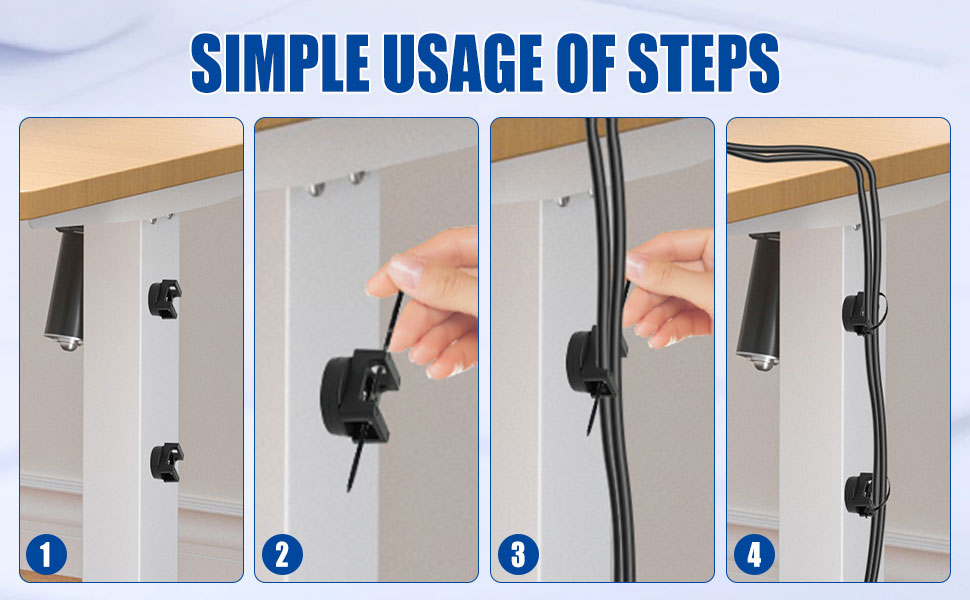 SIMPLE USAGE OF STEPS

1

2

3

4