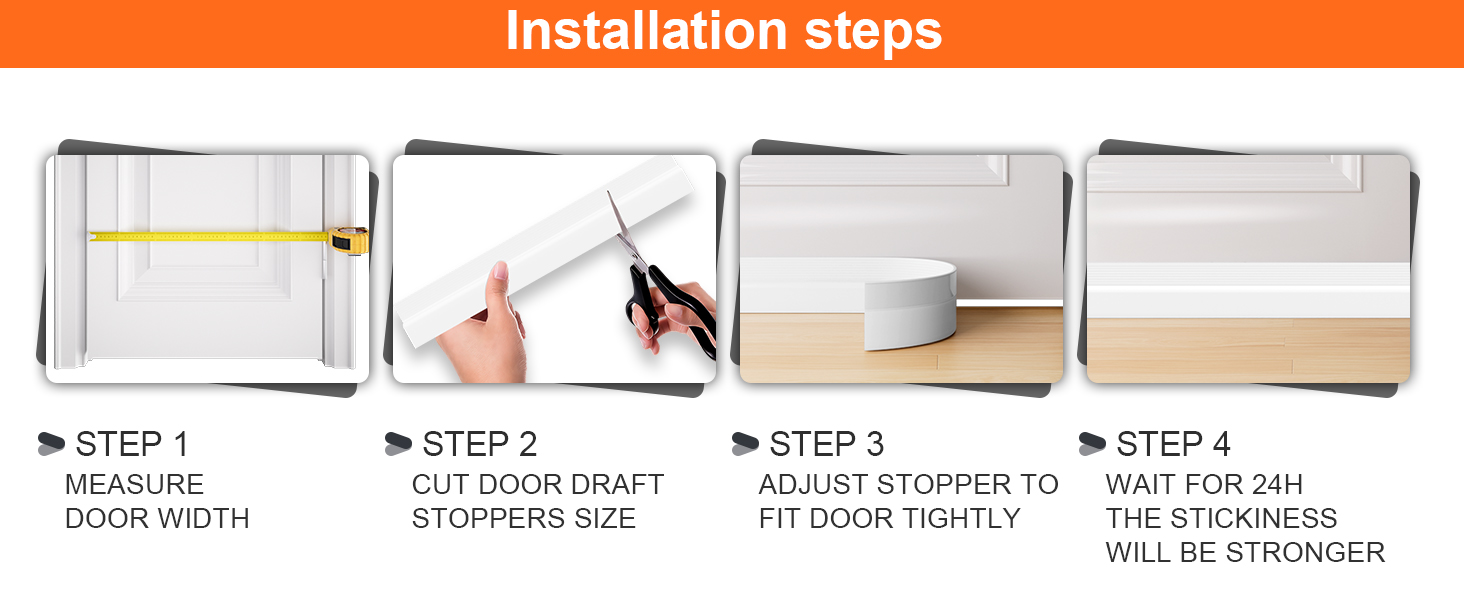 Installation steps

STEP 1
MEASURE DOOR WIDTH

STEP 2
CUT DOOR DRAFT STOPPERS SIZE

STEP 3
ADJUST STOPPER TO FIT DOOR TIGHTLY

STEP 4
WAIT FOR 24H THE STICKINESS WILL BE STRONGER