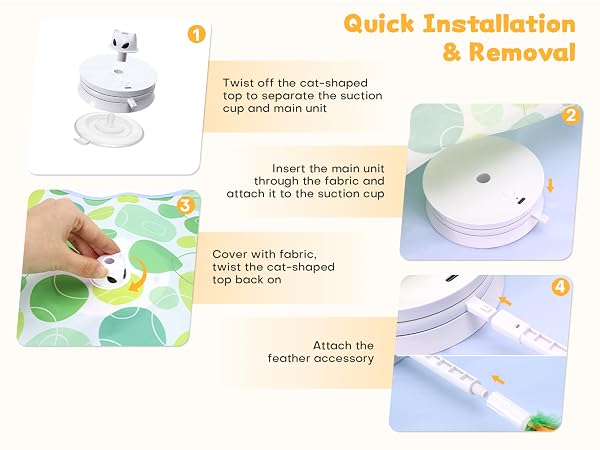 Quick Installation & Removal

1

Twist off the cat-shaped top to separate the suction cup and main unit

2

Insert the main unit through the fabric and attach it to the suction cup

3

Cover with fabric, twist the cat-shaped top back on

4

Attach the feather accessory