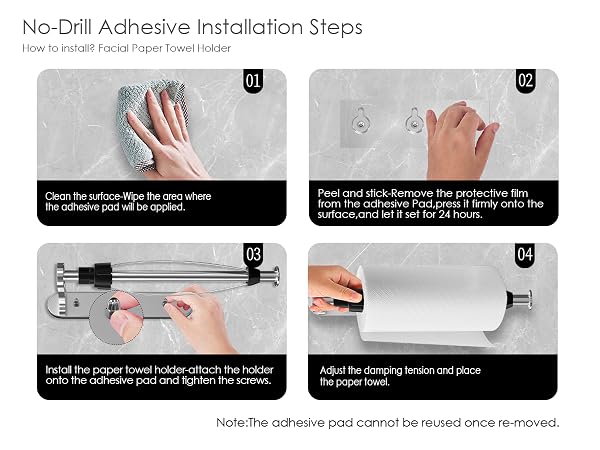 No-Drill Adhesive Installation Steps

How to install? Facial Paper Towel Holder

01

Clean the surface-Wipe the area where the adhesive pad will be applied.

02

Peel and stick-Remove the protective film from the adhesive Pad,press it firmly onto the surface,and let it set for 24 hours.

03

Install the paper towel holder-attach the holder onto the adhesive pad and tighten the screws.

04

Adjust the damping tension and place the paper towel.

Note:The adhesive pad cannot be reused once re-moved.