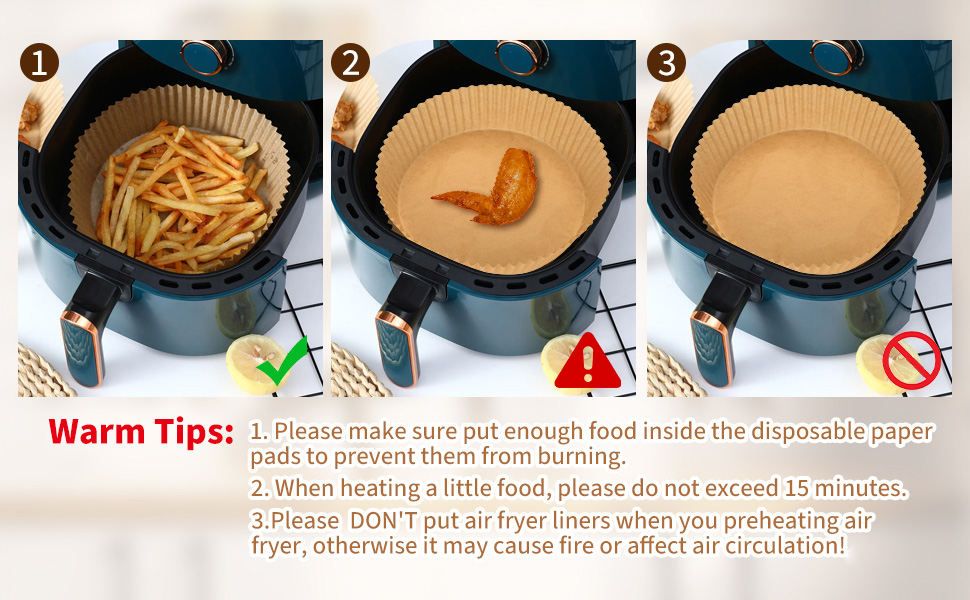 1

2

3

Warm Tips: 1. Please make sure put enough food inside the disposable paper pads to prevent them from burning.

2. When heating a little food, please do not exceed 15 minutes.

3.Please DON'T put air fryer liners when you preheating air fryer, otherwise it may cause fire or affect air circulation!