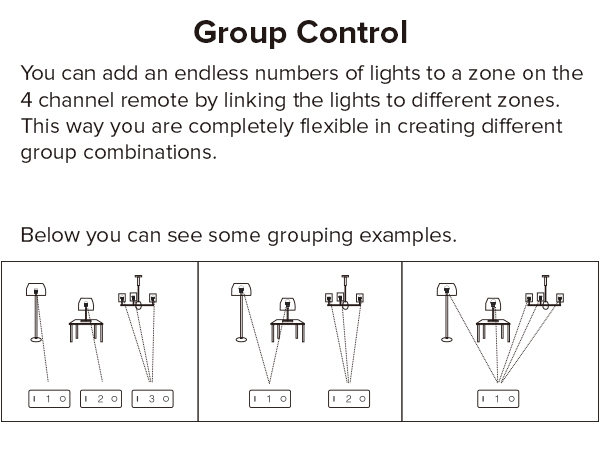 Group Control

You can add an endless numbers of lights to a zone on the 4 channel remote by linking the lights to different zones. This way you are completely flexible in creating different group combinations.

Below you can see some grouping examples.

I 1 O
I 2 O
I 3 O

I 1 O
I 2 O

I 1 O