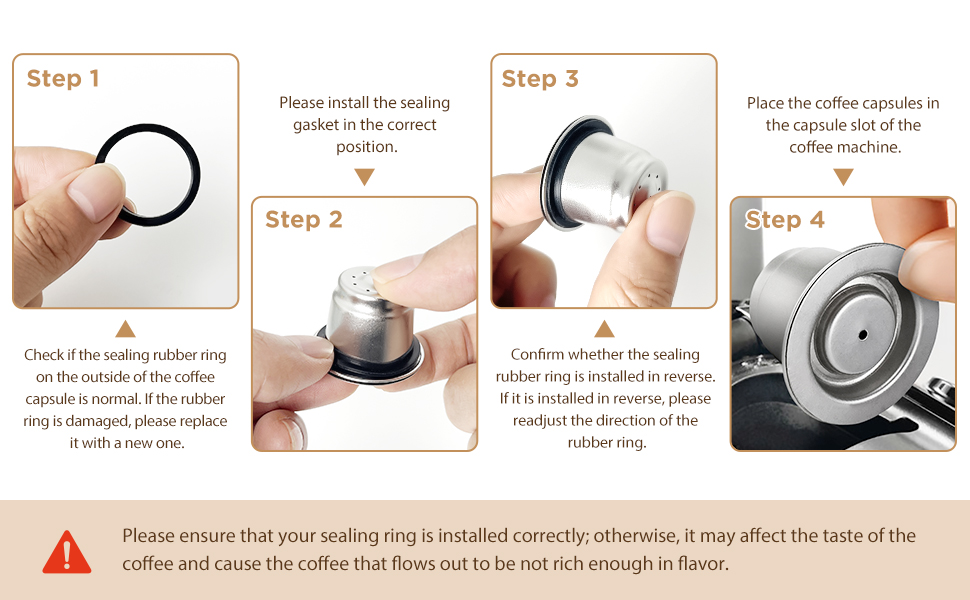 Step 1

Check if the sealing rubber ring on the outside of the coffee capsule is normal. If the rubber ring is damaged, please replace it with a new one.

Please install the sealing gasket in the correct position.

Step 2

Step 3

Confirm whether the sealing rubber ring is installed in reverse. If it is installed in reverse, please readjust the direction of the rubber ring.

Place the coffee capsules in the capsule slot of the coffee machine.

Step 4

Please ensure that your sealing ring is installed correctly; otherwise, it may affect the taste of the coffee and cause the coffee that flows out to be not rich enough in flavor.