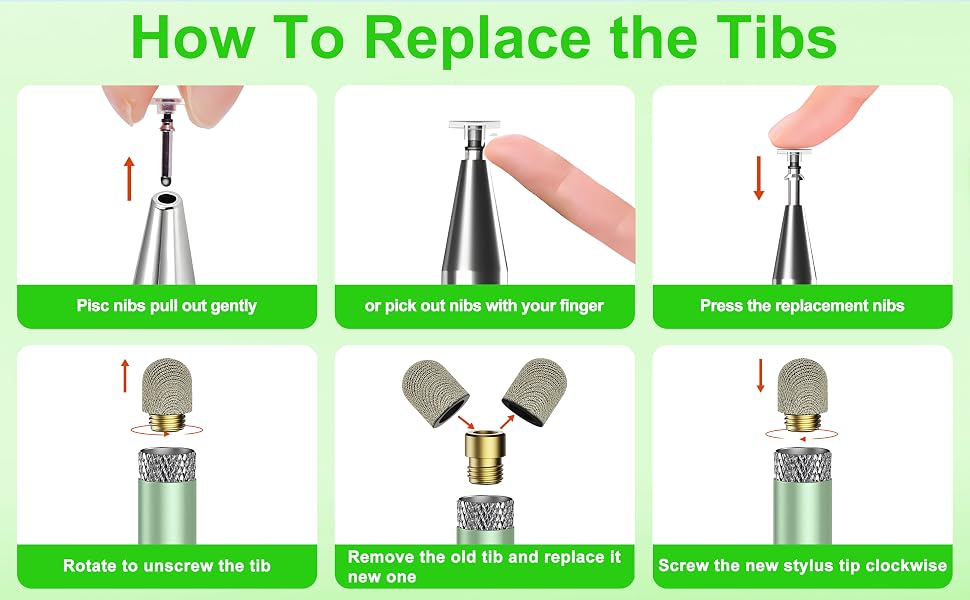 How To Replace the Tibs

Pisc nibs pull out gently

or pick out nibs with your finger

Press the replacement nibs

Rotate to unscrew the tib

Remove the old tib and replace it new one

Screw the new stylus tip clockwise