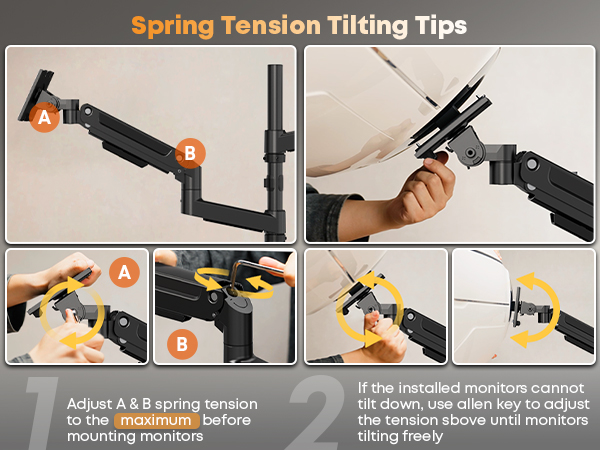 Spring Tension Tilting Tips

A

B

A

B

1

Adjust A & B spring tension to the maximum before mounting monitors

2

If the installed monitors cannot tilt down, use allen key to adjust the tension sbove until monitors tilting freely