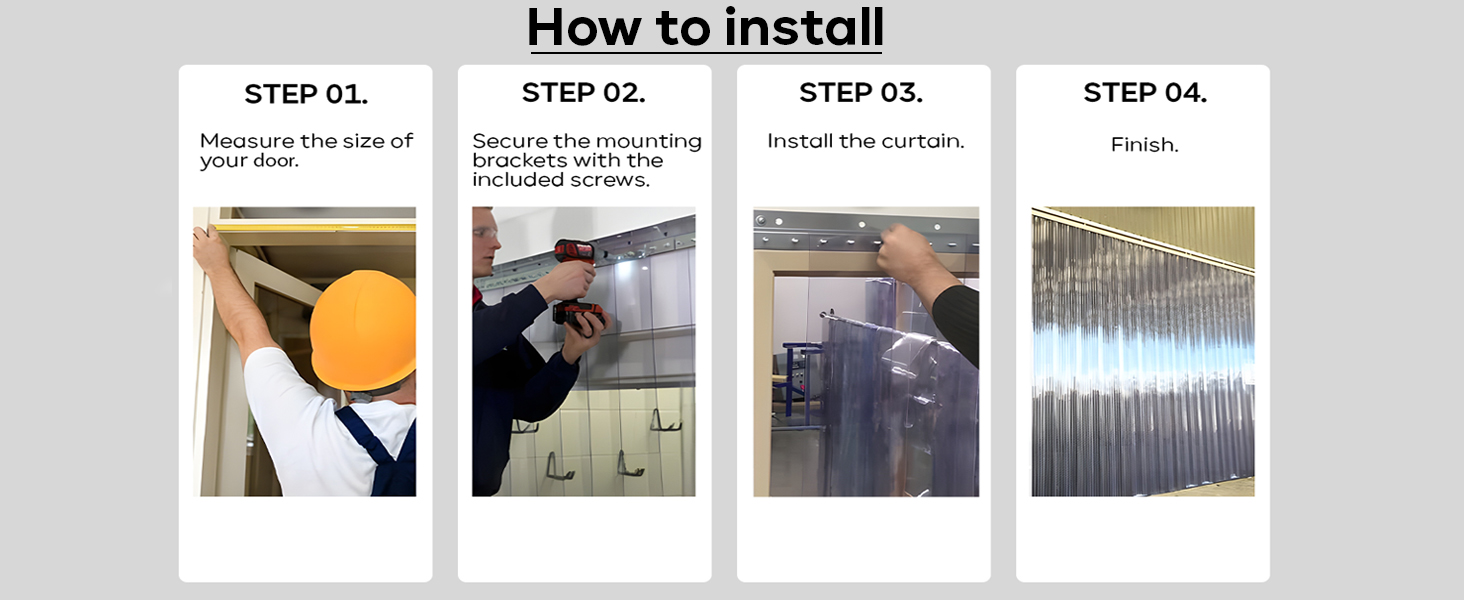 How to install

STEP 01.

Measure the size of your door.

STEP 02.

Secure the mounting brackets with the included screws.

STEP 03.

Install the curtain.

STEP 04.

Finish.