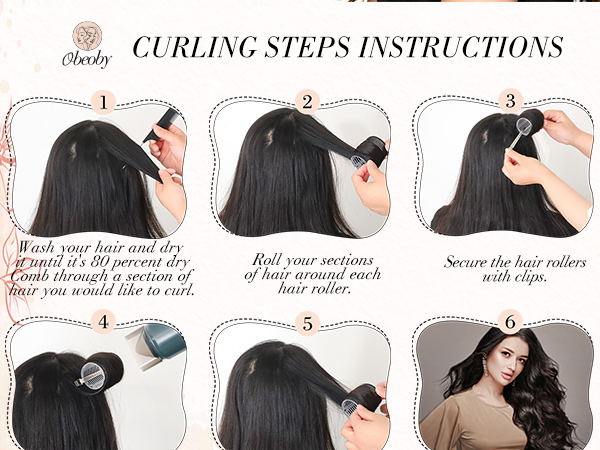 Obeoby

CURLING STEPS INSTRUCTIONS

1

Wash your hair and dry it until it's 80 percent dry Comb through a section of hair you would like to curl.

2

Roll your sections of hair around each hair roller.

3

Secure the hair rollers with clips.

4

5

6