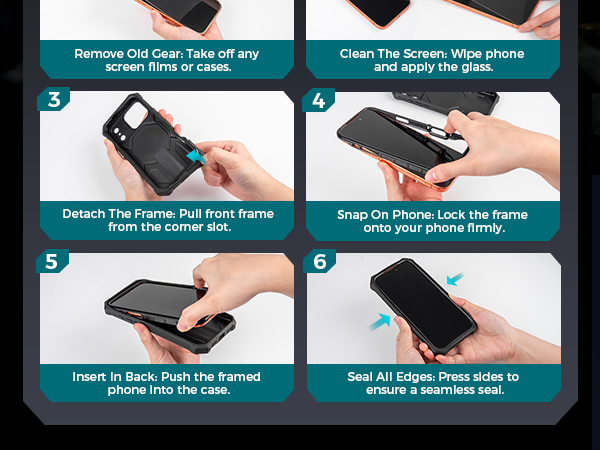 Remove Old Gear: Take off any screen films or cases.

Clean The Screen: Wipe phone and apply the glass.

3

Detach The Frame: Pull front frame from the corner slot.

4

Snap On Phone: Lock the frame onto your phone firmly.

5

Insert In Back: Push the framed phone into the case.

6

Seal All Edges: Press sides to ensure a seamless seal.