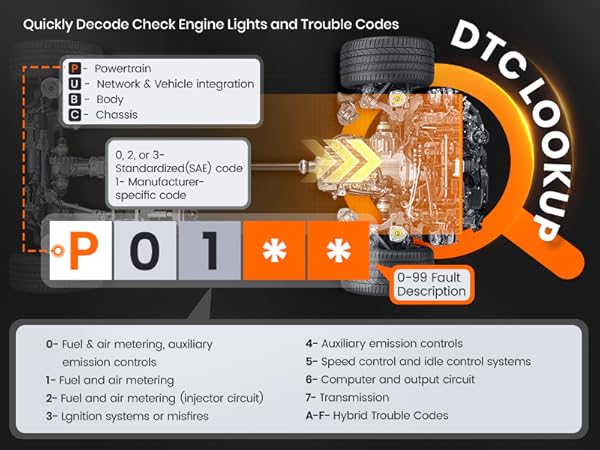 Quickly Decode Check Engine Lights and Trouble Codes

DTC LOOKUP

P - Powertrain
U - Network & Vehicle integration
B - Body
C - Chassis

0, 2, or 3- Standardized(SAE) code
1- Manufacturer-specific code

P 0 1 * *

0-99 Fault Description

0- Fuel & air metering, auxiliary emission controls
1- Fuel and air metering
2- Fuel and air metering (injector circuit)
3- Lgnition systems or misfires
4- Auxiliary emission controls
5- Speed control and idle control systems
6- Computer and output circuit
7- Transmission
A-F- Hybrid Trouble Codes