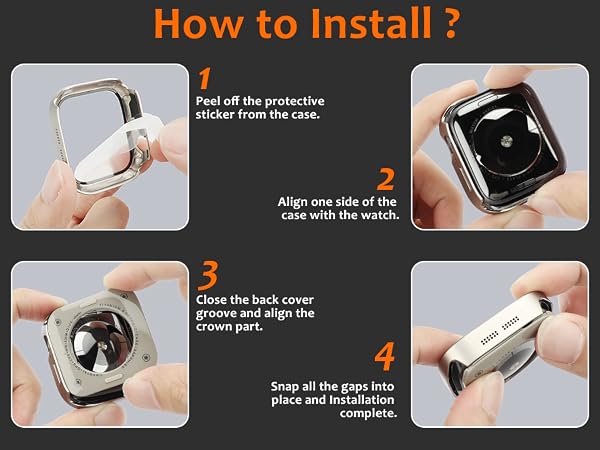 How to Install ?

1
Peel off the protective sticker from the case.

2
Align one side of the case with the watch.

3
Close the back cover groove and align the crown part.

4
Snap all the gaps into place and Installation complete.