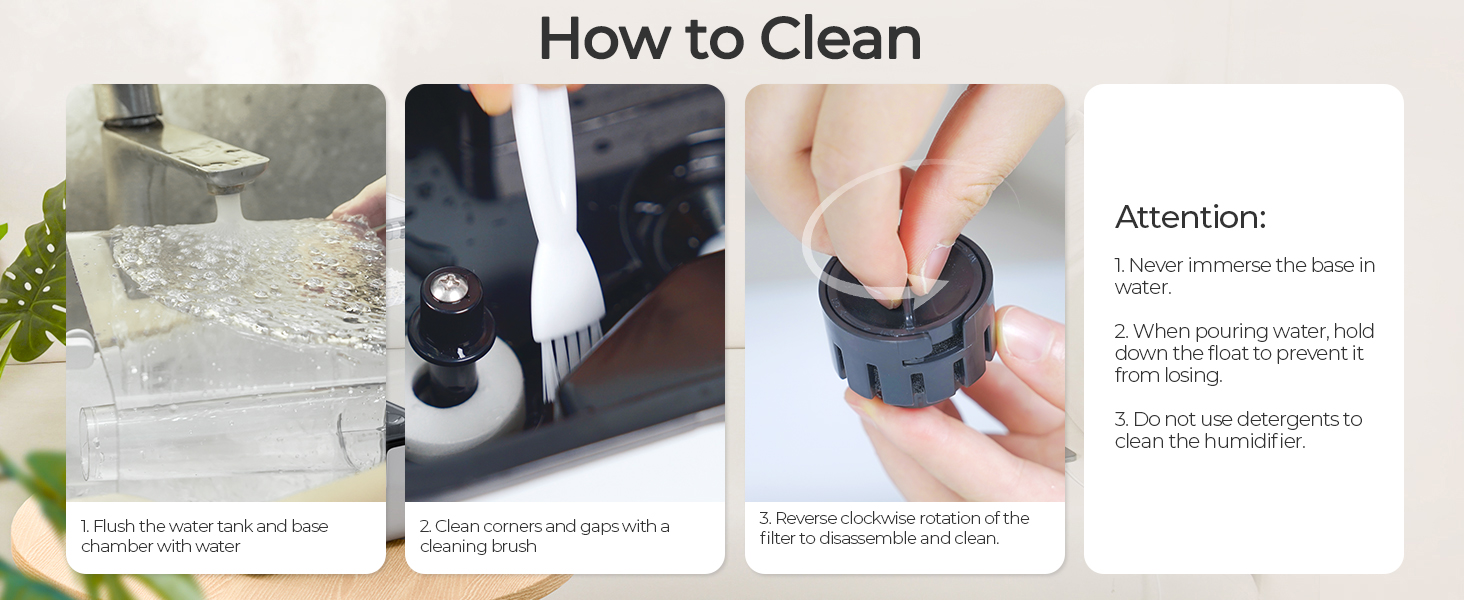 How to Clean

1. Flush the water tank and base chamber with water

2. Clean corners and gaps with a cleaning brush

3. Reverse clockwise rotation of the filter to disassemble and clean.

Attention:

1. Never immerse the base in water.

2. When pouring water, hold down the float to prevent it from losing.

3. Do not use detergents to clean the humidifier.