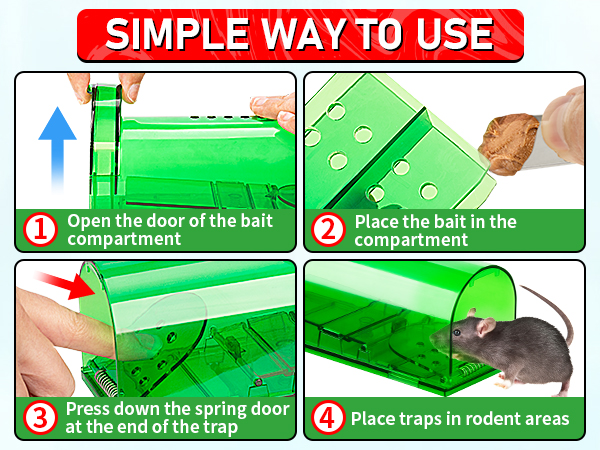 SIMPLE WAY TO USE

1 Open the door of the bait compartment

2 Place the bait in the compartment

3 Press down the spring door at the end of the trap

4 Place traps in rodent areas