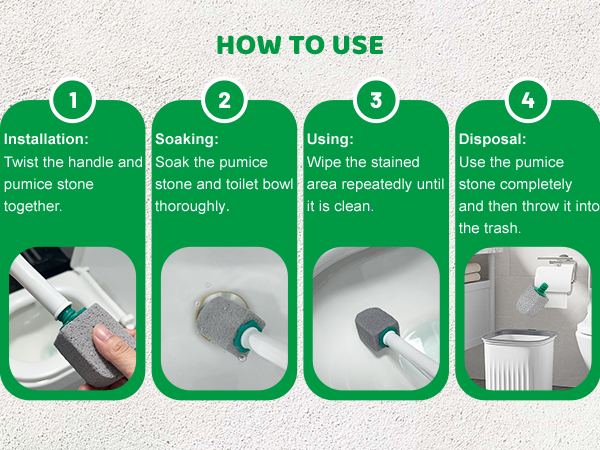 HOW TO USE

1

Installation:
Twist the handle and pumice stone together.

2

Soaking:
Soak the pumice stone and toilet bowl thoroughly.

3

Using:
Wipe the stained area repeatedly until it is clean.

4

Disposal:
Use the pumice stone completely and then throw it into the trash.