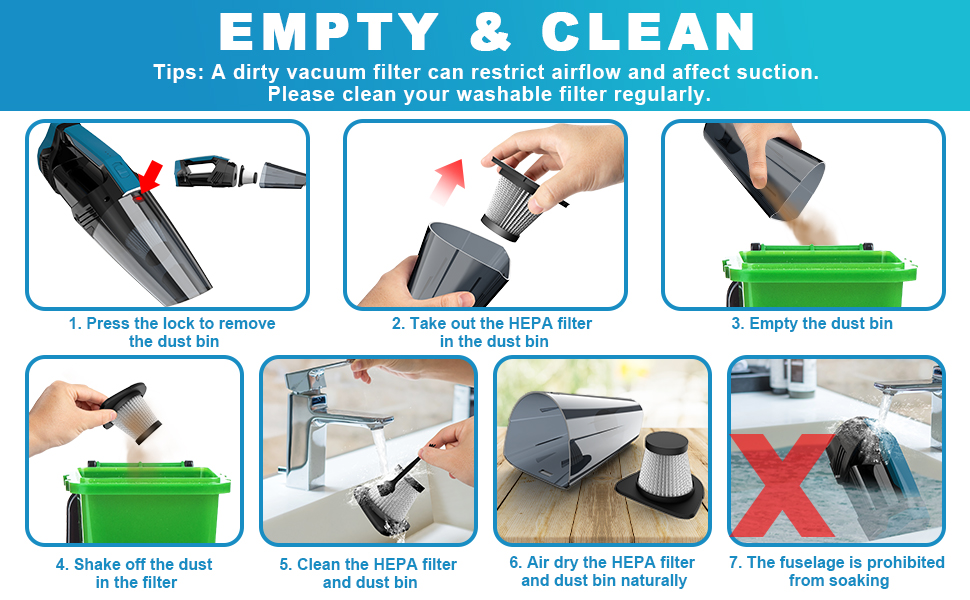 EMPTY & CLEAN

Tips: A dirty vacuum filter can restrict airflow and affect suction. Please clean your washable filter regularly.

1. Press the lock to remove the dust bin

2. Take out the HEPA filter in the dust bin

3. Empty the dust bin

4. Shake off the dust in the filter

5. Clean the HEPA filter and dust bin

6. Air dry the HEPA filter and dust bin naturally

7. The fuselage is prohibited from soaking