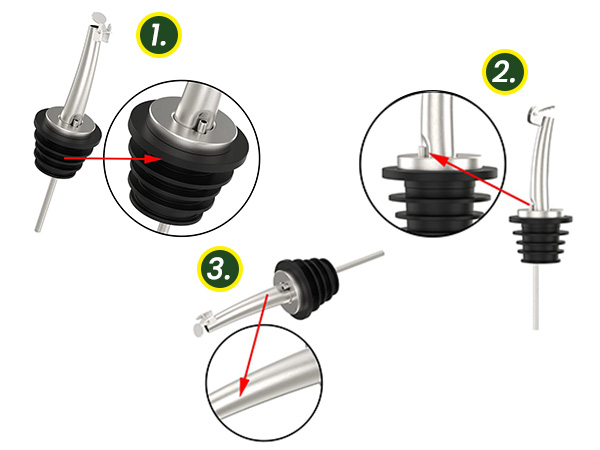 1.

2.

3.