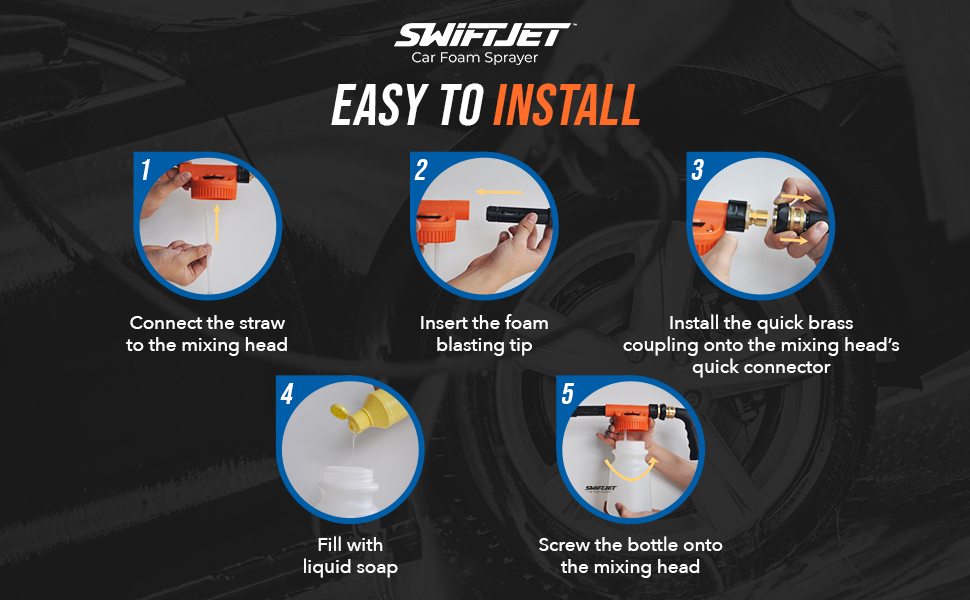 SWIFTJET™
Car Foam Sprayer

EASY TO INSTALL

1
Connect the straw to the mixing head

2
Insert the foam blasting tip

3
Install the quick brass coupling onto the mixing head's quick connector

4
Fill with liquid soap

5
Screw the bottle onto the mixing head