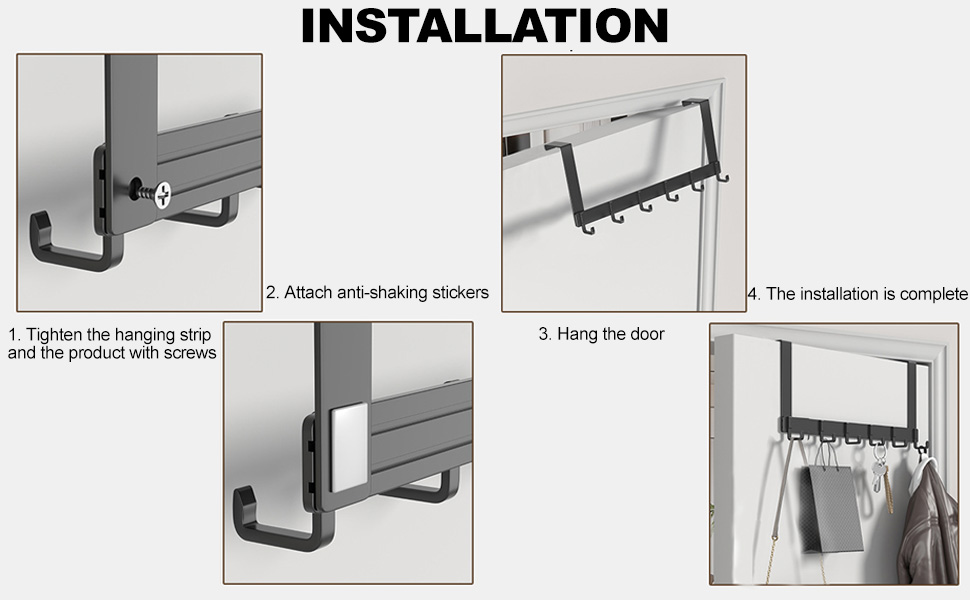 INSTALLATION

1. Tighten the hanging strip and the product with screws

2. Attach anti-shaking stickers

3. Hang the door

4. The installation is complete