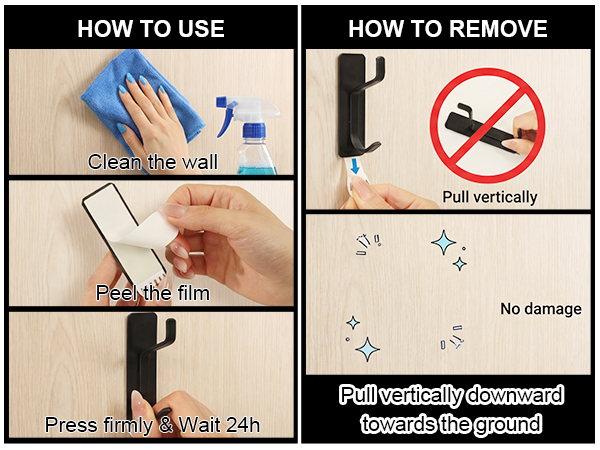 HOW TO USE

Clean the wall

Peel the film

Press firmly & Wait 24h

HOW TO REMOVE

Pull vertically

No damage

Pull vertically downward towards the ground