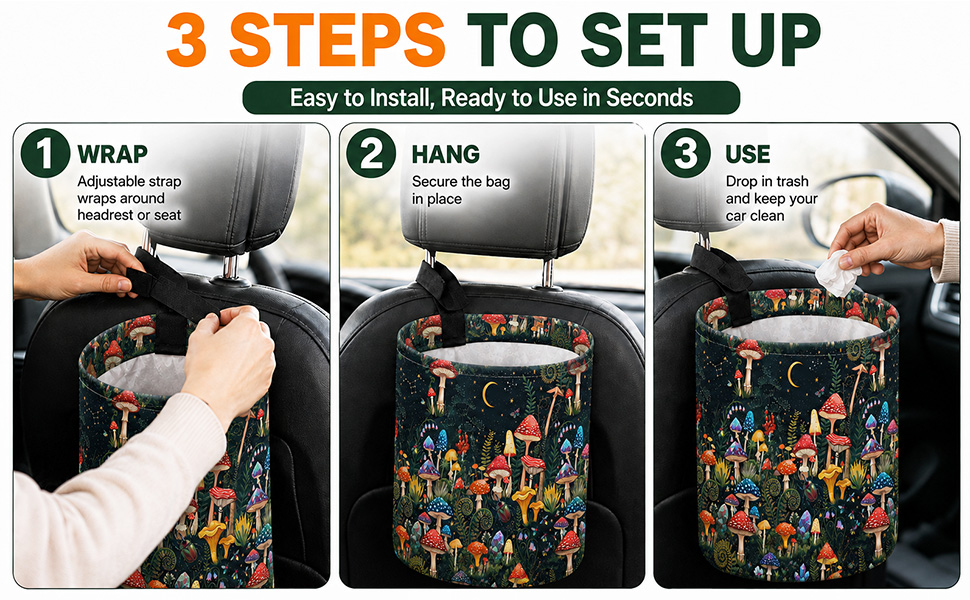 3 STEPS TO SET UP

Easy to Install, Ready to Use in Seconds

1 WRAP
Adjustable strap wraps around headrest or seat

2 HANG
Secure the bag in place

3 USE
Drop in trash and keep your car clean