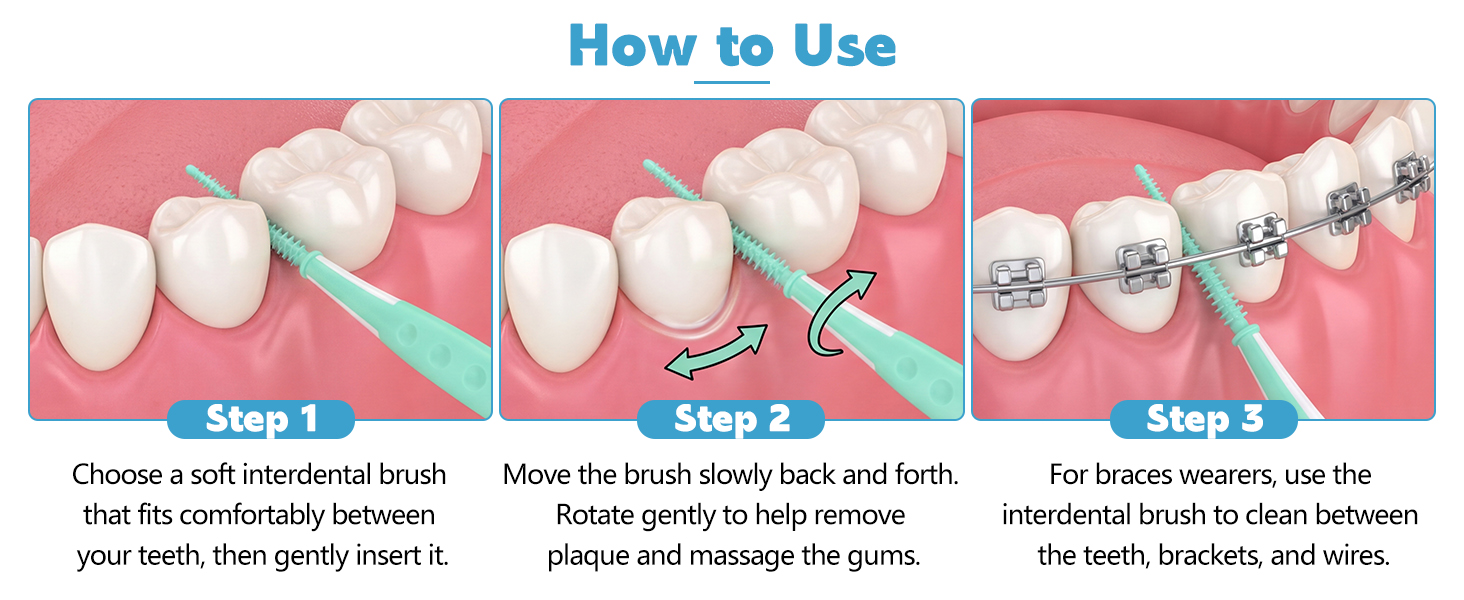 How to Use

Step 1

Choose a soft interdental brush that fits comfortably between your teeth, then gently insert it.

Step 2

Move the brush slowly back and forth. Rotate gently to help remove plaque and massage the gums.

Step 3

For braces wearers, use the interdental brush to clean between the teeth, brackets, and wires.