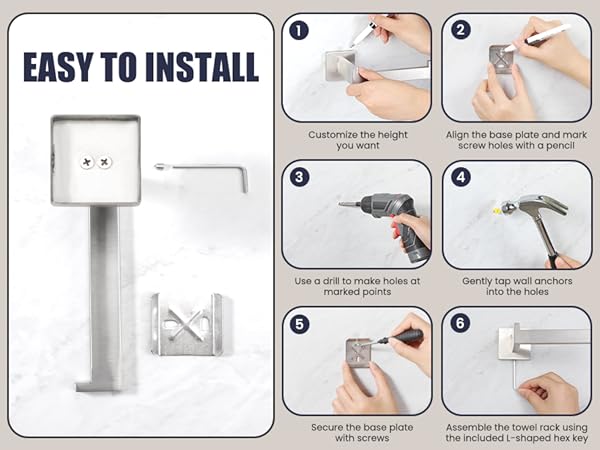 EASY TO INSTALL

1

Customize the height you want

2

Align the base plate and mark screw holes with a pencil

3

Use a drill to make holes at marked points

4

Gently tap wall anchors into the holes

5

Secure the base plate with screws

6

Assemble the towel rack using the included L-shaped hex key