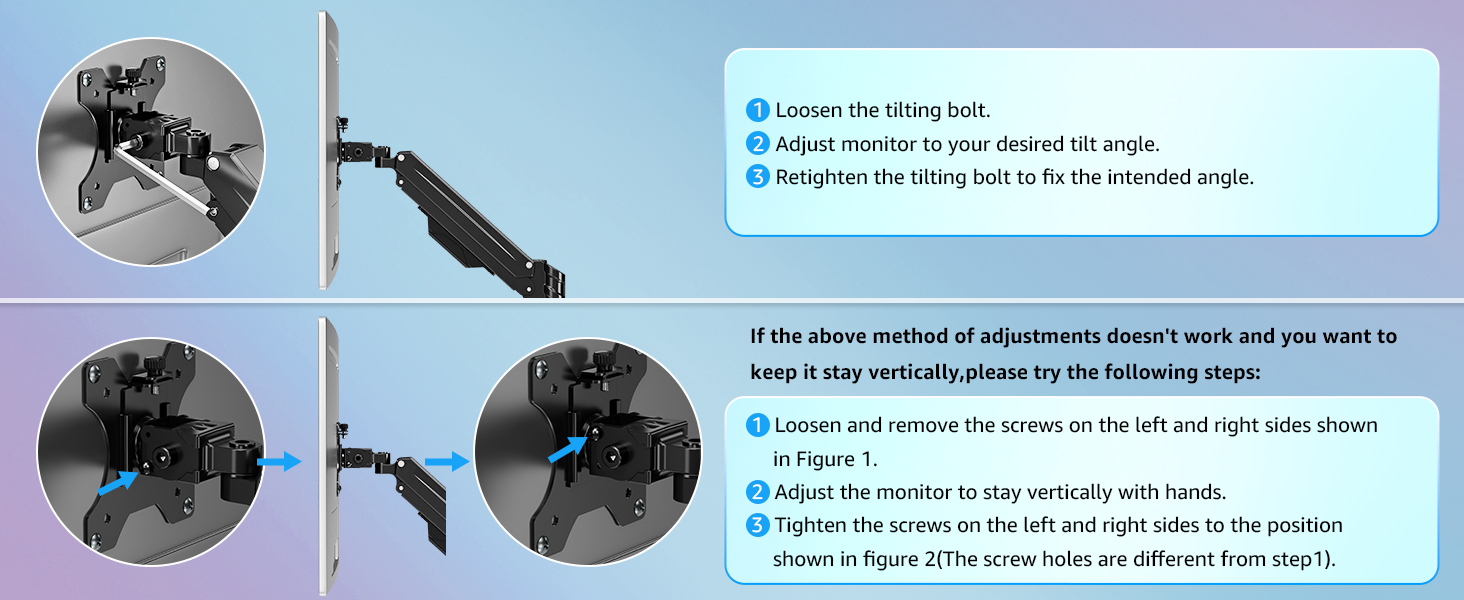 1 Loosen the tilting bolt.
2 Adjust monitor to your desired tilt angle.
3 Retighten the tilting bolt to fix the intended angle.

If the above method of adjustments doesn't work and you want to keep it stay vertically,please try the following steps:

1 Loosen and remove the screws on the left and right sides shown in Figure 1.
2 Adjust the monitor to stay vertically with hands.
3 Tighten the screws on the left and right sides to the position shown in figure 2(The screw holes are different from step1).