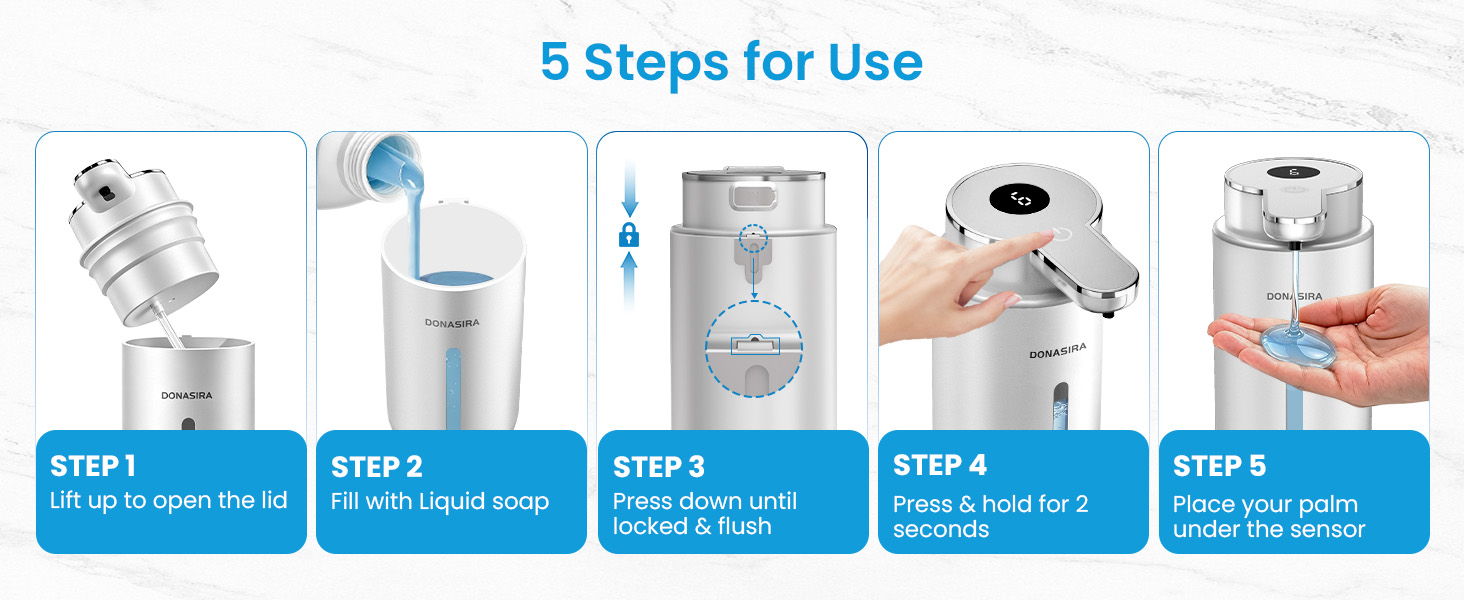 5 Steps for Use

DONASIRA

STEP 1
Lift up to open the lid

DONASIRA

STEP 2
Fill with Liquid soap

STEP 3
Press down until locked & flush

DONASIRA

STEP 4
Press & hold for 2 seconds

DONASIRA

STEP 5
Place your palm under the sensor