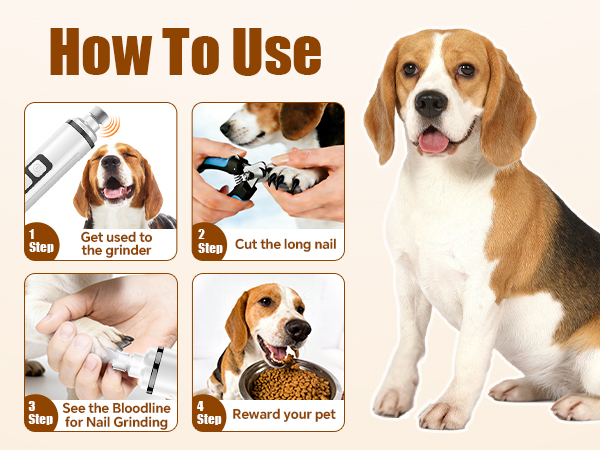 How To Use

1 Step Get used to the grinder

2 Step Cut the long nail

3 Step See the Bloodline for Nail Grinding

4 Step Reward your pet