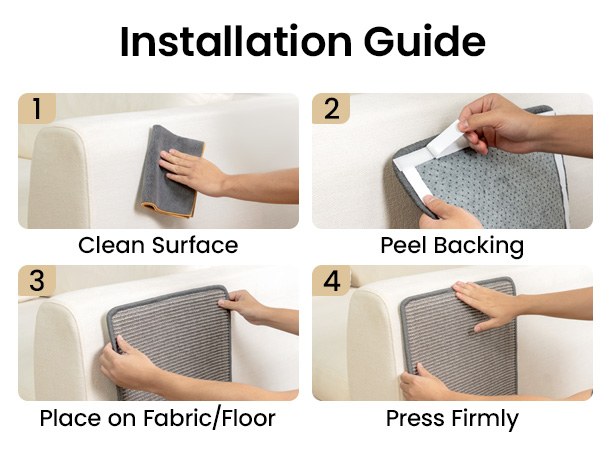 Installation Guide

1

Clean Surface

2

Peel Backing

3

Place on Fabric/Floor

4

Press Firmly