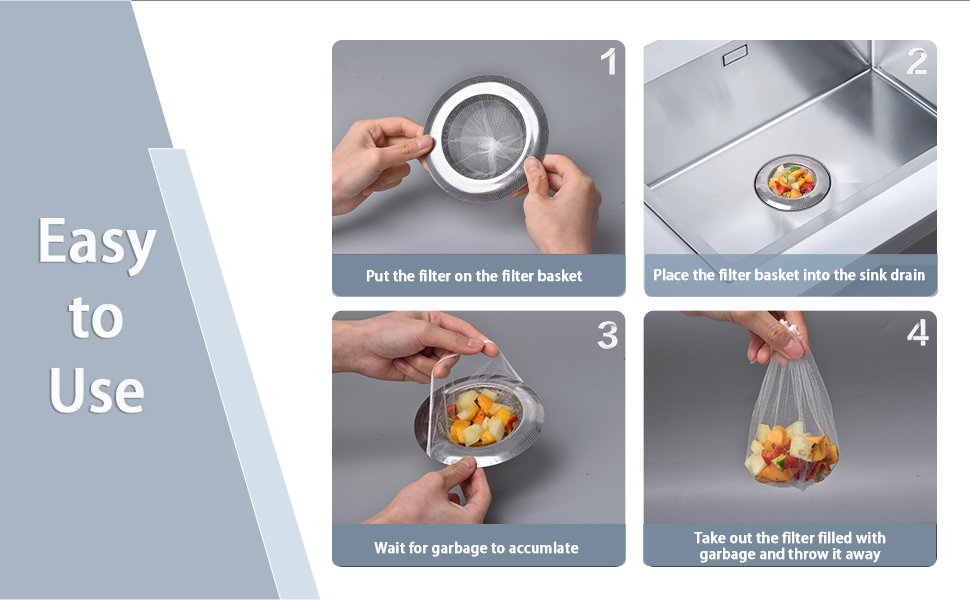 Easy to Use

1

Put the filter on the filter basket

2

Place the filter basket into the sink drain

3

Wait for garbage to accumlate

4

Take out the filter filled with garbage and throw it away