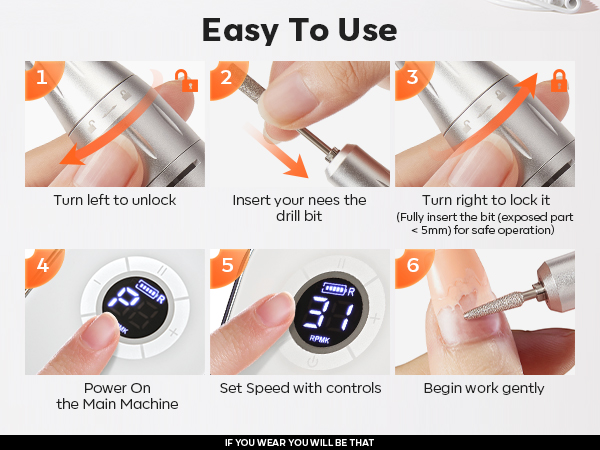 Easy To Use

1

Turn left to unlock

2

Insert your nees the drill bit

3

Turn right to lock it
(Fully insert the bit (exposed part < 5mm) for safe operation)

4

R
RPMK

Power On the Main Machine

5

R
31
RPMK

Set Speed with controls

6

Begin work gently

IF YOU WEAR YOU WILL BE THAT