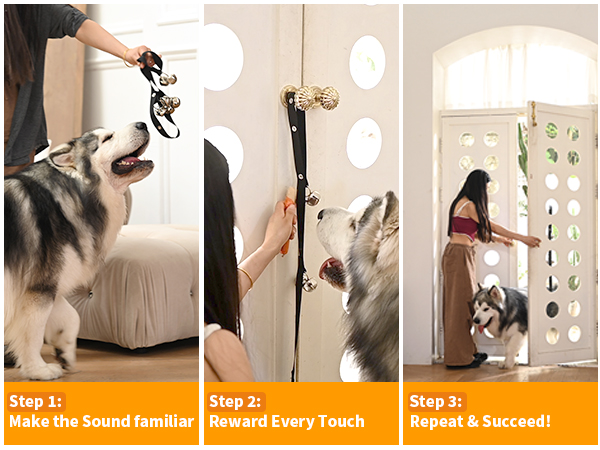 Step 1:
Make the Sound familiar

Step 2:
Reward Every Touch

Step 3:
Repeat & Succeed!