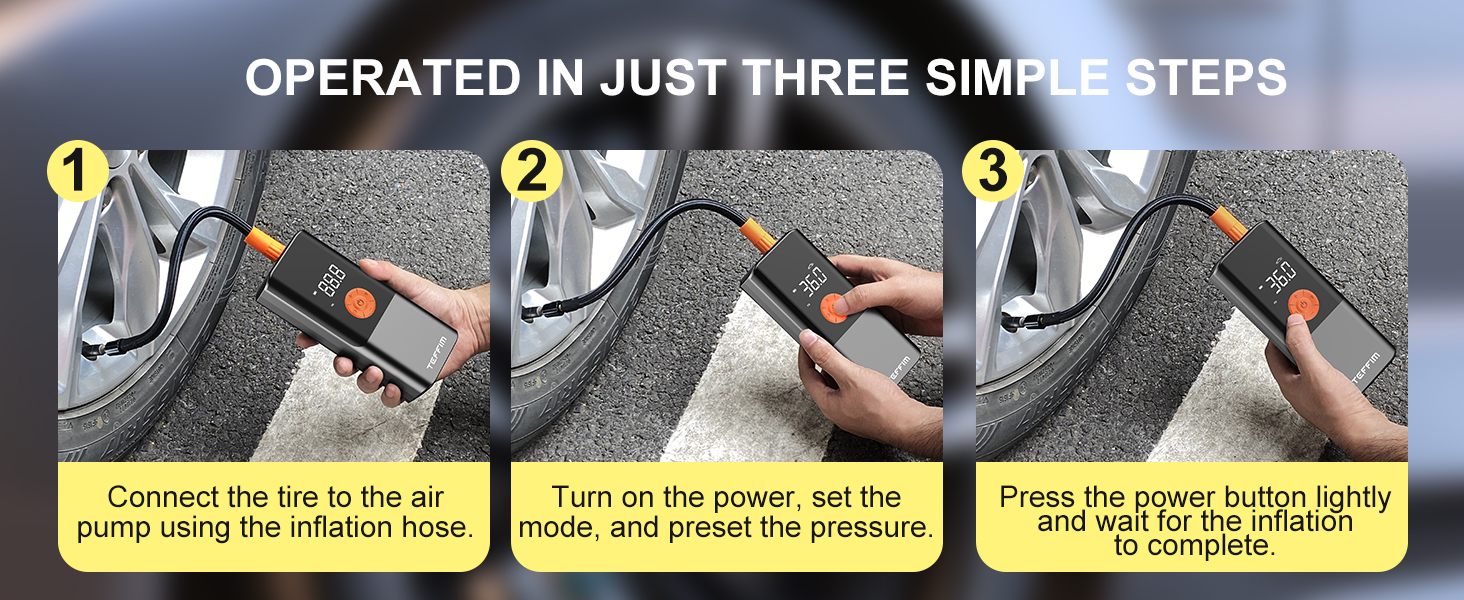 OPERATED IN JUST THREE SIMPLE STEPS

1

88.8

TEFFIM

Connect the tire to the air pump using the inflation hose.

2

36.0

TEFFIM

Turn on the power, set the mode, and preset the pressure.

3

36.0

TEFFIM

Press the power button lightly and wait for the inflation to complete.