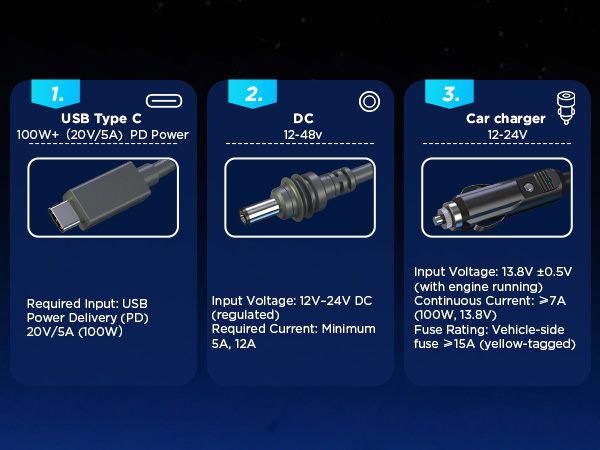 1.

USB Type C

100W+ (20V/5A) PD Power

Required Input: USB Power Delivery (PD) 20V/5A (100W)

2.

DC

12-48v

Input Voltage: 12V–24V DC (regulated)
Required Current: Minimum 5A, 12A

3.

Car charger

12-24V

Input Voltage: 13.8V ±0.5V (with engine running)
Continuous Current: ≥7A (100W, 13.8V)
Fuse Rating: Vehicle-side fuse ≥15A (yellow-tagged)