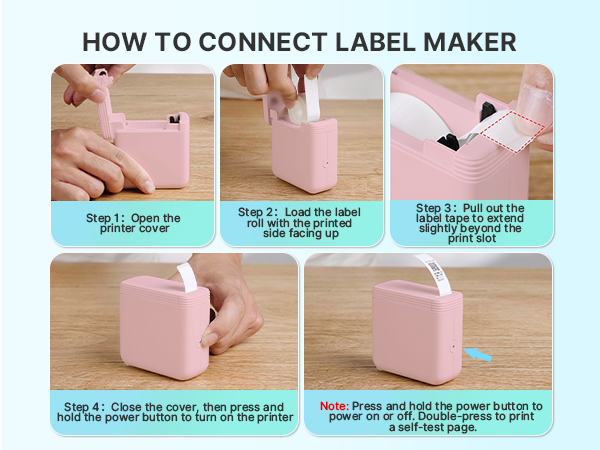 HOW TO CONNECT LABEL MAKER

Step 1: Open the printer cover

Step 2: Load the label roll with the printed side facing up

Step 3: Pull out the label tape to extend slightly beyond the print slot

Step 4: Close the cover, then press and hold the power button to turn on the printer

Note: Press and hold the power button to power on or off. Double-press to print a self-test page.