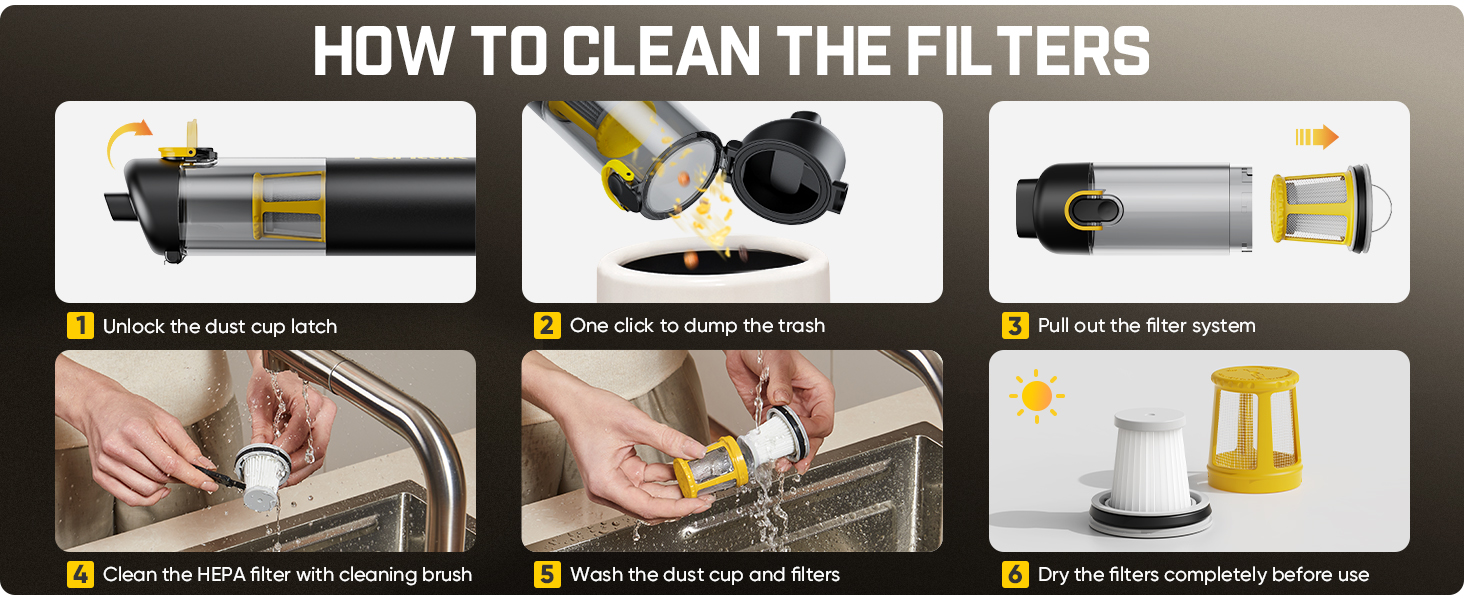 HOW TO CLEAN THE FILTERS

1 Unlock the dust cup latch

2 One click to dump the trash

3 Pull out the filter system

4 Clean the HEPA filter with cleaning brush

5 Wash the dust cup and filters

6 Dry the filters completely before use