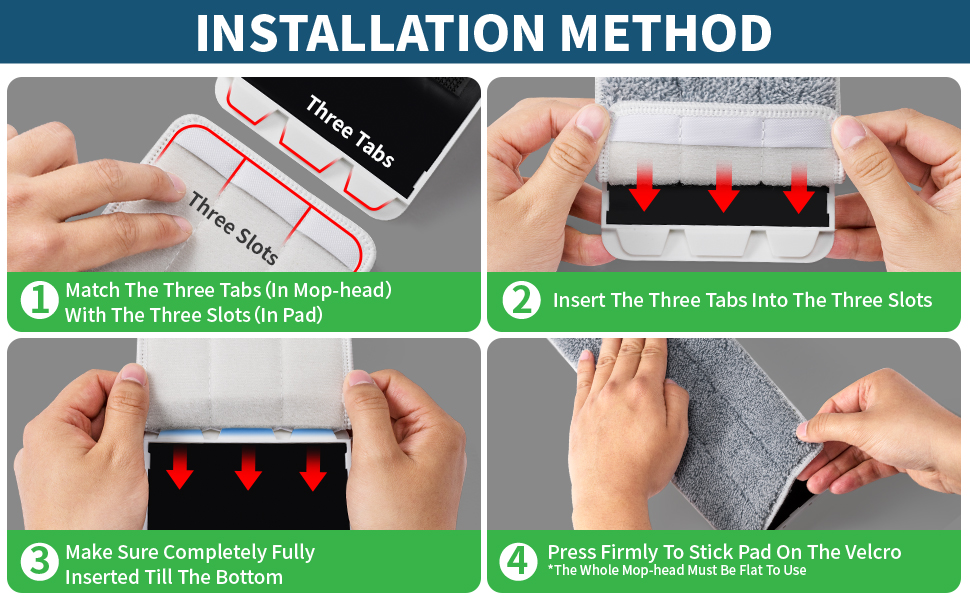 INSTALLATION METHOD

Three Tabs

Three Slots

1 Match The Three Tabs (In Mop-head) With The Three Slots (In Pad)

2 Insert The Three Tabs Into The Three Slots

3 Make Sure Completely Fully Inserted Till The Bottom

4 Press Firmly To Stick Pad On The Velcro
*The Whole Mop-head Must Be Flat To Use