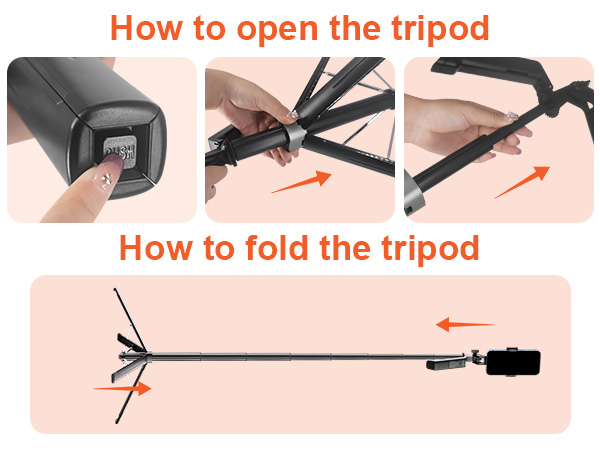 How to open the tripod

PUSH

How to fold the tripod