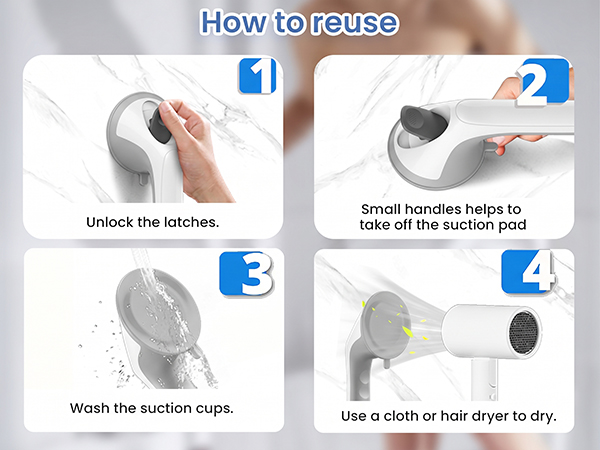 How to reuse

1

Unlock the latches.

2

Small handles helps to take off the suction pad

3

Wash the suction cups.

4

Use a cloth or hair dryer to dry.