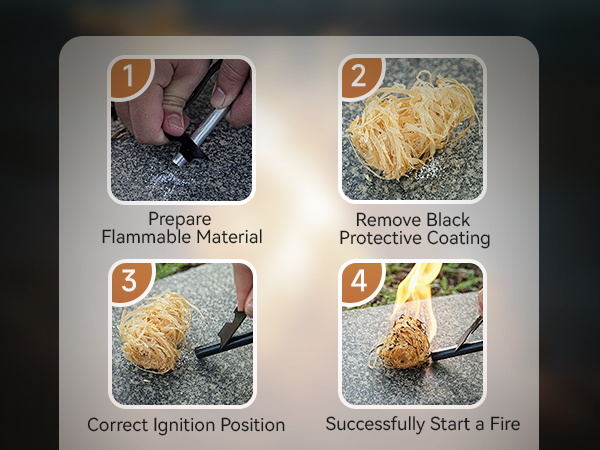 1
Prepare Flammable Material

2
Remove Black Protective Coating

3
Correct Ignition Position

4
Successfully Start a Fire