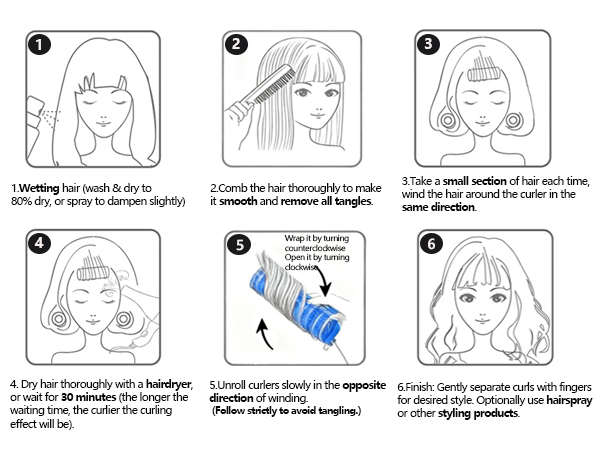 1

1.Wetting hair (wash & dry to 80% dry, or spray to dampen slightly)

2

2.Comb the hair thoroughly to make it smooth and remove all tangles.

3

3.Take a small section of hair each time, wind the hair around the curler in the same direction.

4

4. Dry hair thoroughly with a hairdryer, or wait for 30 minutes (the longer the waiting time, the curlier the curling effect will be).

5

Wrap it by turning counterclockwise
Open it by turning clockwise

5.Unroll curlers slowly in the opposite direction of winding.
(Follow strictly to avoid tangling.)

6

6.Finish: Gently separate curls with fingers for desired style. Optionally use hairspray or other styling products.