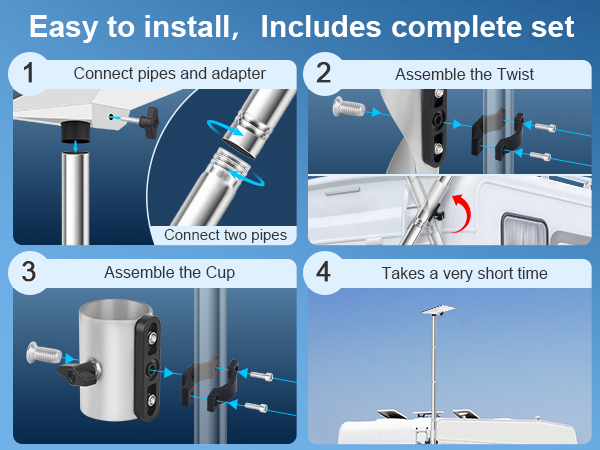 Easy to install, Includes complete set

1 Connect pipes and adapter

Connect two pipes

2 Assemble the Twist

3 Assemble the Cup

4 Takes a very short time