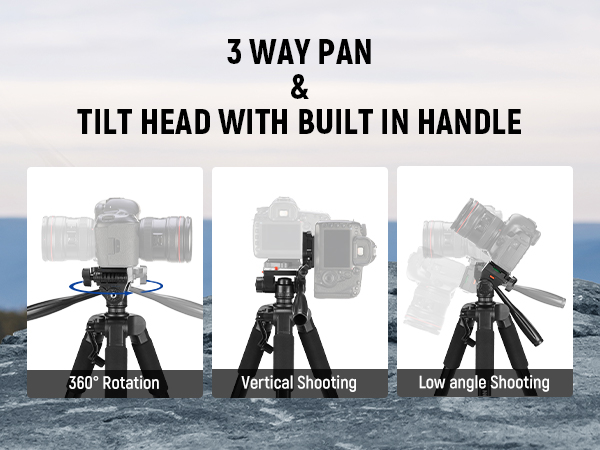 3 WAY PAN
&
TILT HEAD WITH BUILT IN HANDLE

360° Rotation

Vertical Shooting

Low angle Shooting